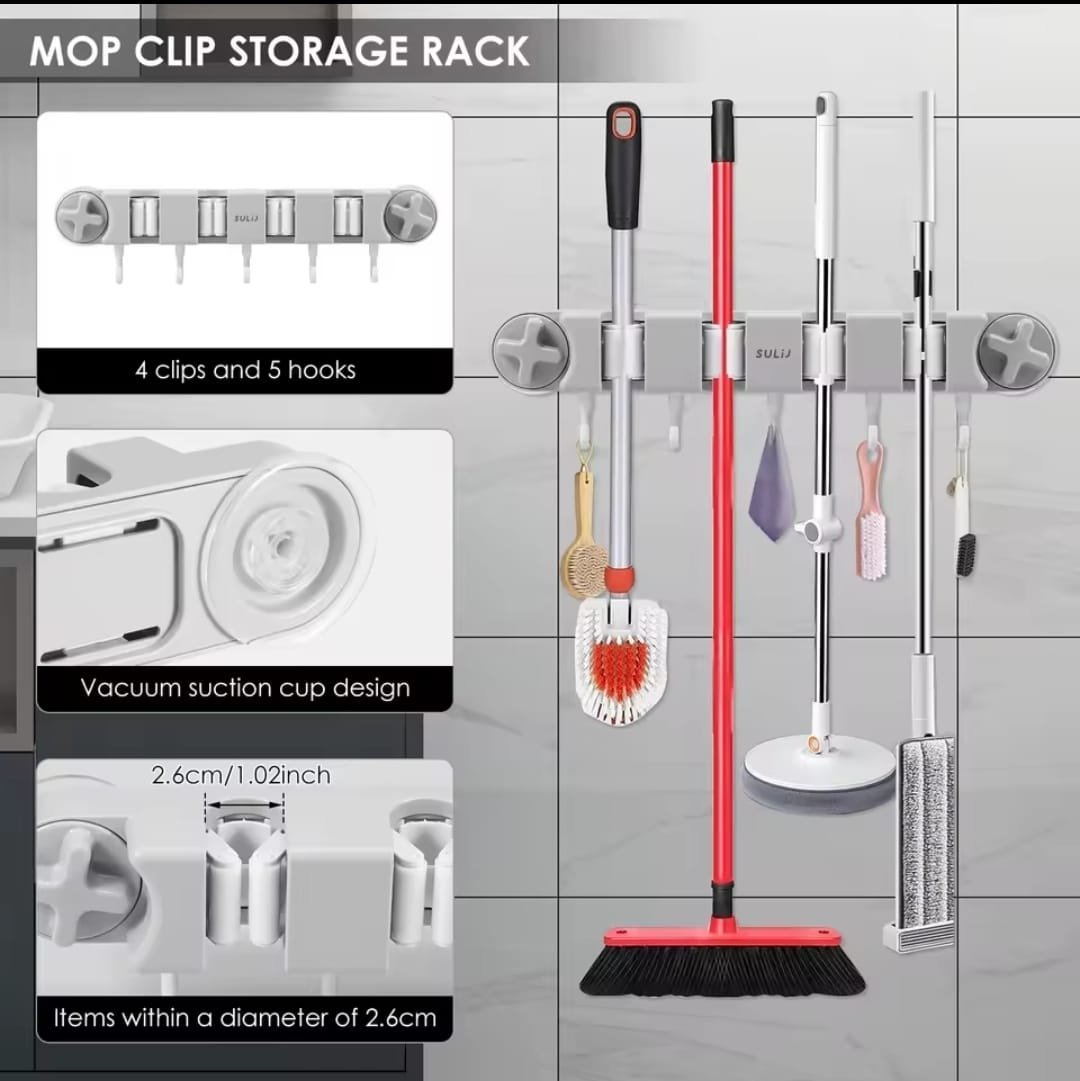 MOP CLIP STORAGE RACK

SULIJ

4 clips and 5 hooks

Vacuum suction cup design

2.6cm/1.02inch

Items within a diameter of 2.6cm

SULIJ